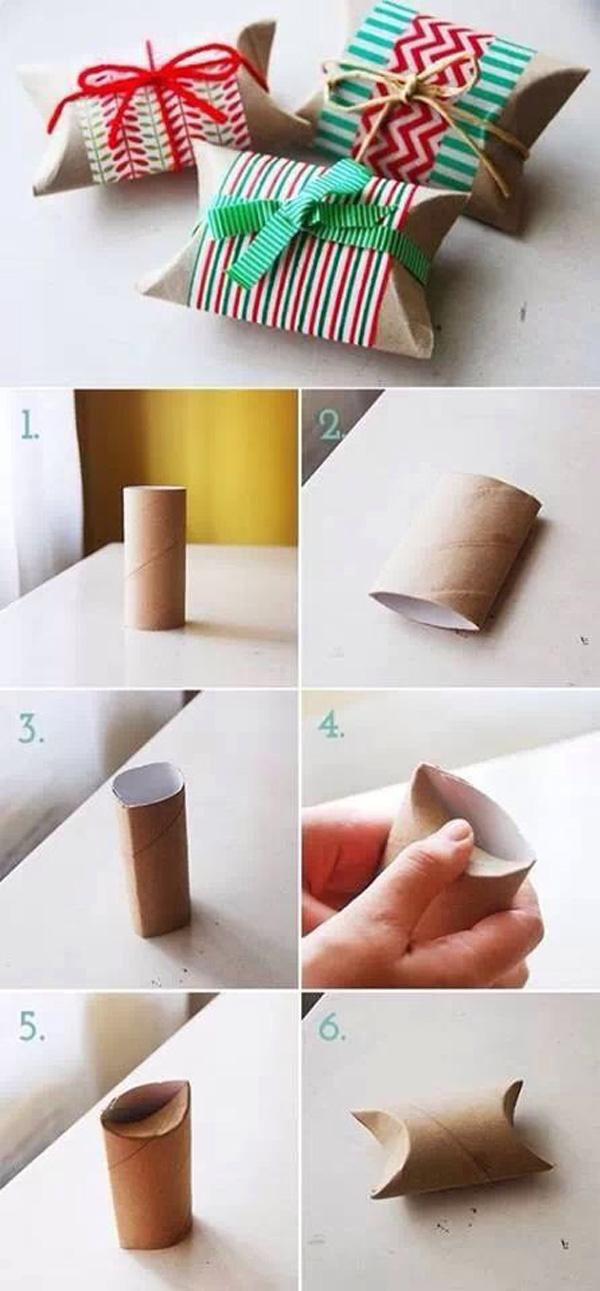 1.

2.

3.

4.

5.

6.