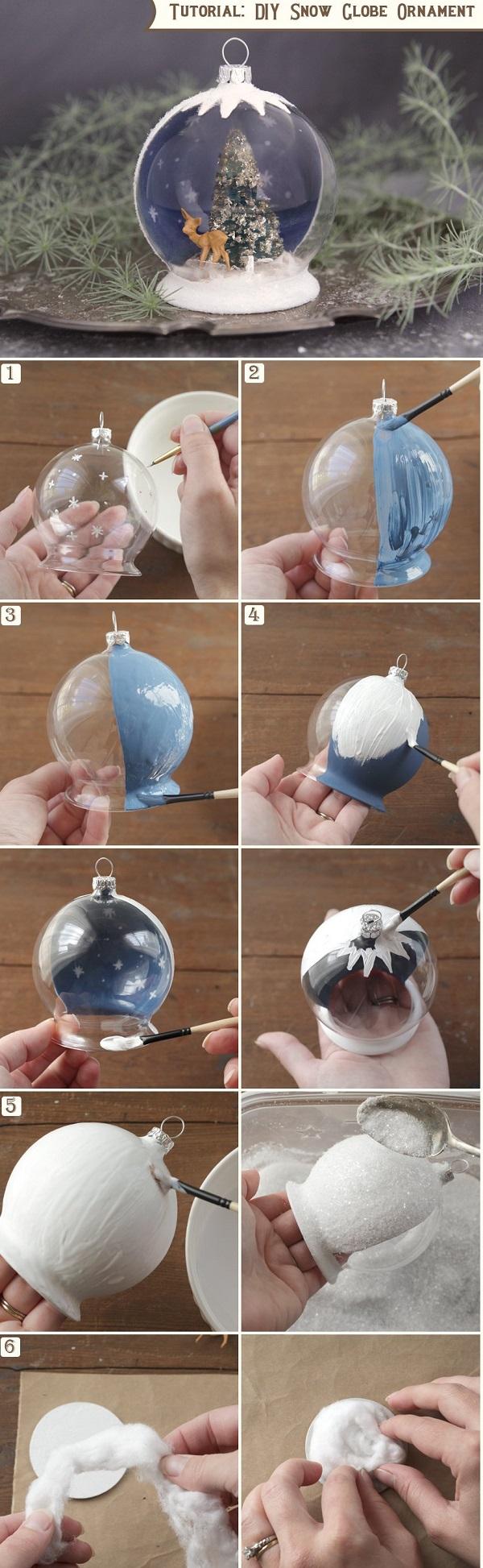 Tutorial: DIY Snow Globe Ornament

1

2

3

4

5

6