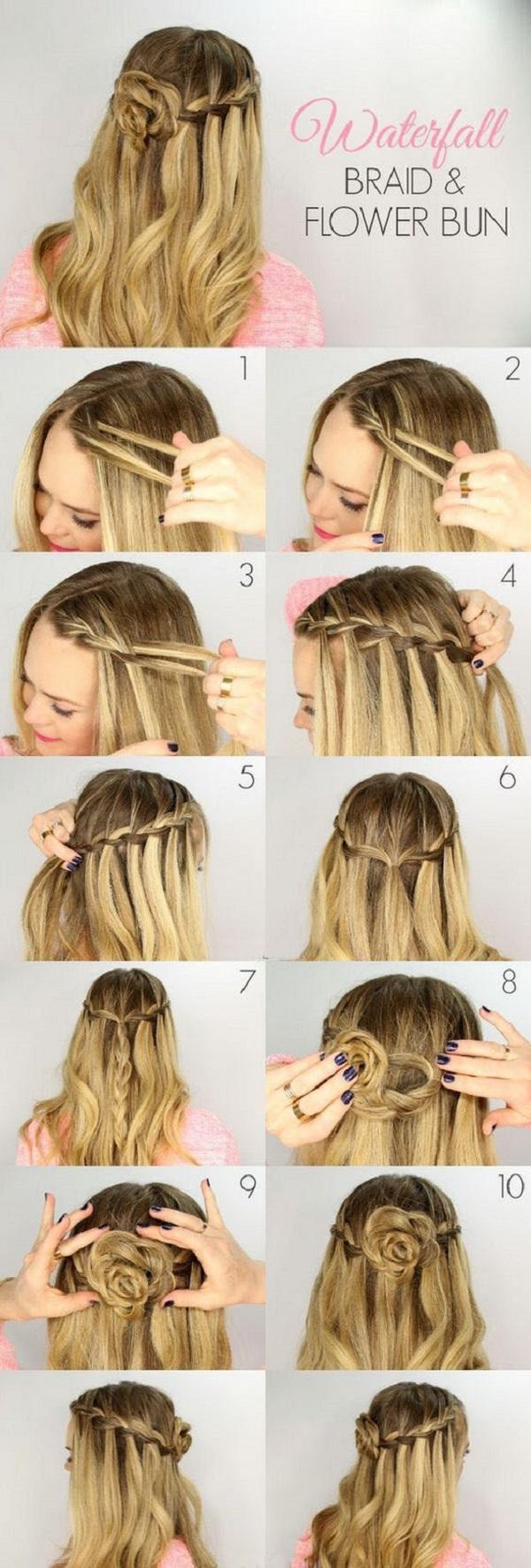 Waterfall
BRAID &
FLOWER BUN

1

2

3

4

5

6

7

8

9

10