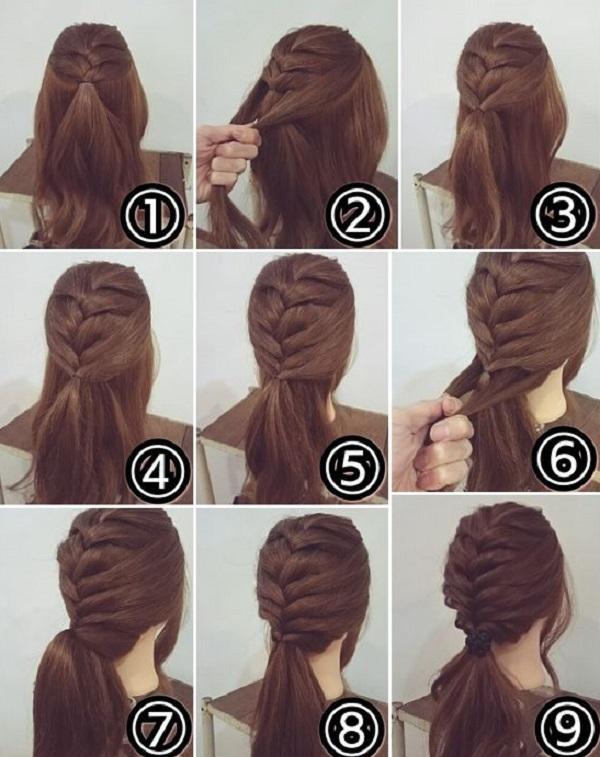 ①

②

③

④

⑤

⑥

⑦

⑧

⑨