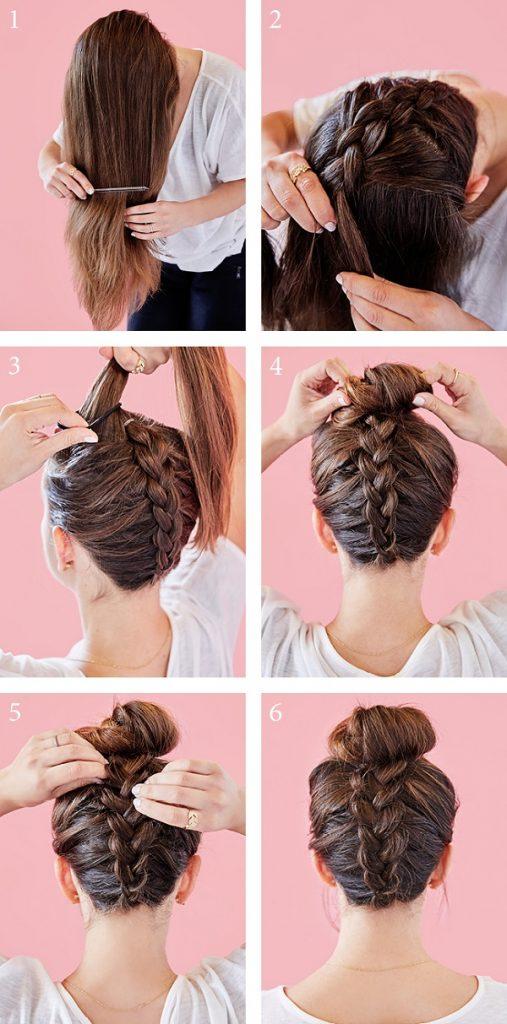 1

2

3

4

5

6