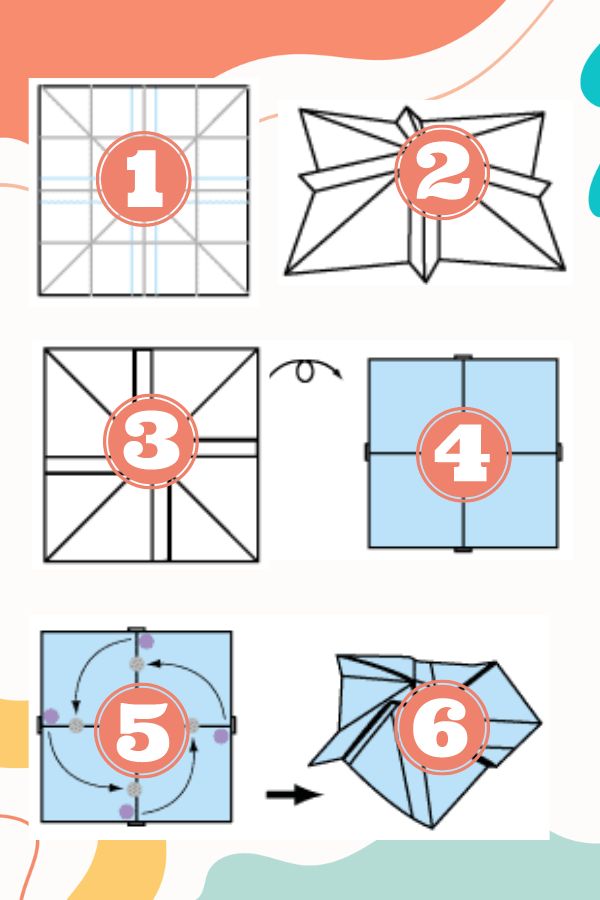 1
2
3
4
5
6